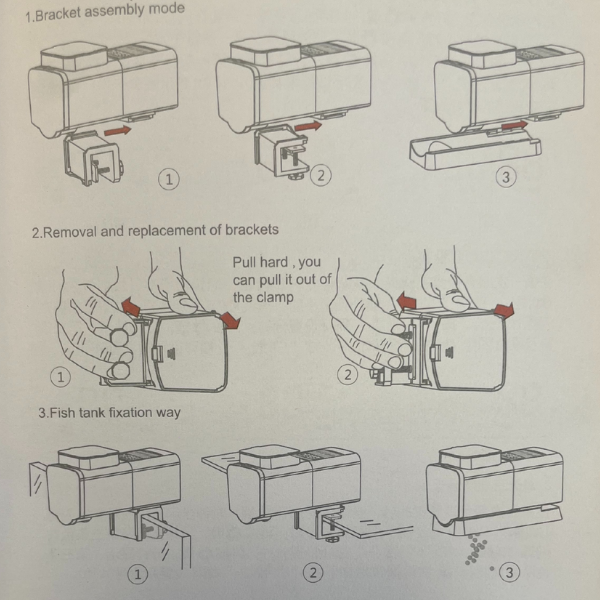 1.Bracket assembly mode

①

②

③

2.Removal and replacement of brackets

Pull hard , you can pull it out of the clamp

①

②

3.Fish tank fixation way

①

②

③