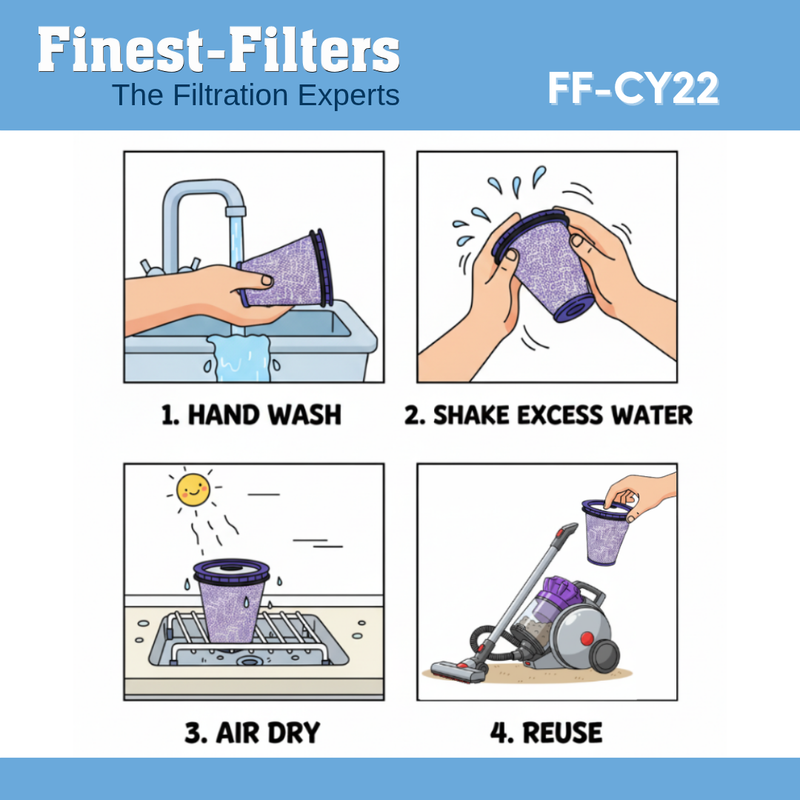 Finest-Filters
The Filtration Experts

FF-CY22

1. HAND WASH

2. SHAKE EXCESS WATER

3. AIR DRY

4. REUSE